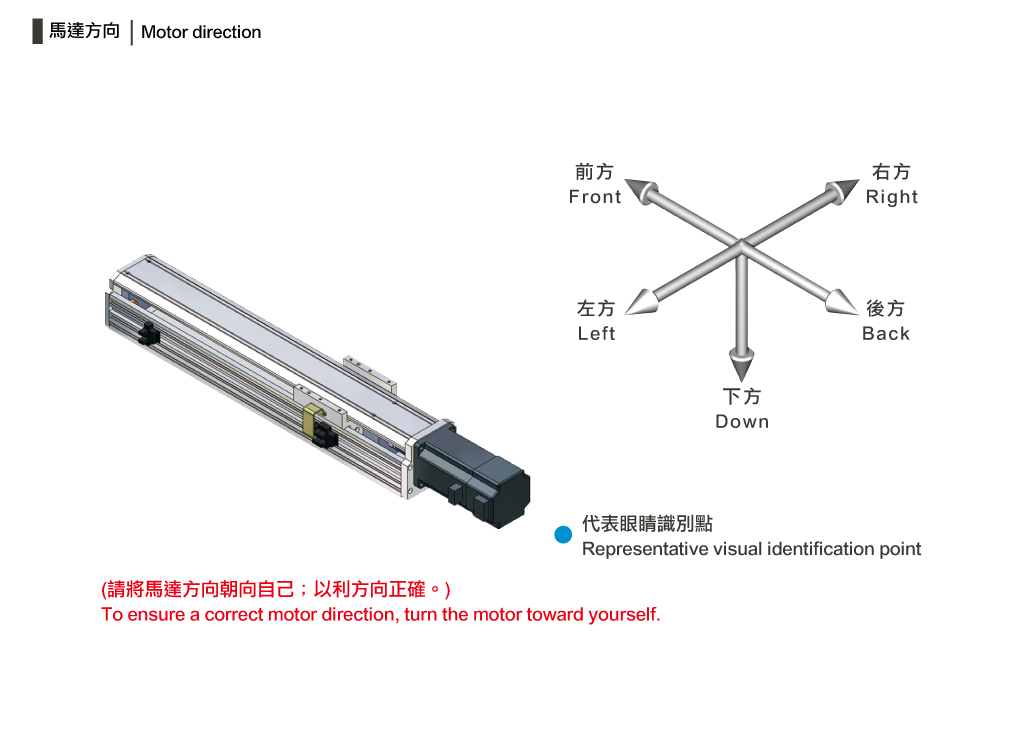 馬達方向 | Motor direction

前方
Front

右方
Right

左方
Left

後方
Back

下方
Down

代表眼睛識別點
Representative visual identification point

(請將馬達方向朝向自己；以利方向正確。)
To ensure a correct motor direction, turn the motor toward yourself.