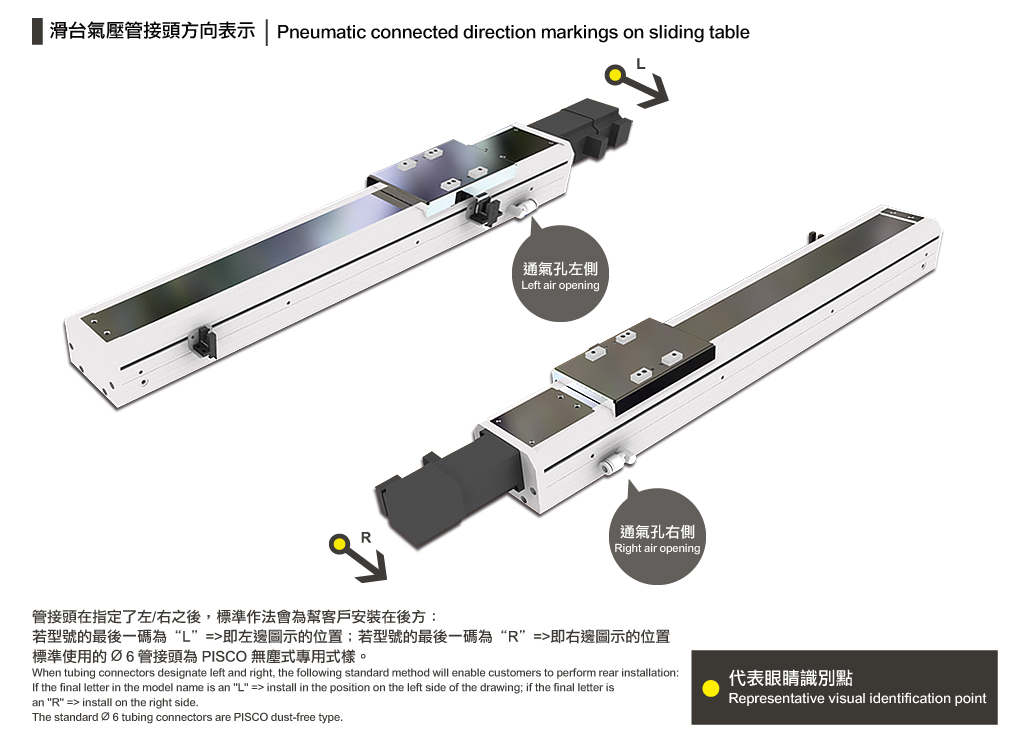 滑台氣壓管接頭方向表示 | Pneumatic connected direction markings on sliding table

L

通氣孔左側
Left air opening

通氣孔右側
Right air opening

R

管接頭在指定了左/右之後，標準作法會為幫客戶安裝在後方：
若型號的最後一碼為“L”=>即左邊圖示的位置；若型號的最後一碼為“R”=>即右邊圖示的位置
標準使用的 Ø 6 管接頭為 PISCO 無塵式專用式樣。
When tubing connectors designate left and right, the following standard method will enable customers to perform rear installation:
If the final letter in the model name is an "L" => install in the position on the left side of the drawing; if the final letter is an "R" => install on the right side.
The standard Ø 6 tubing connectors are PISCO dust-free type.

代表眼睛識別點
Representative visual identification point